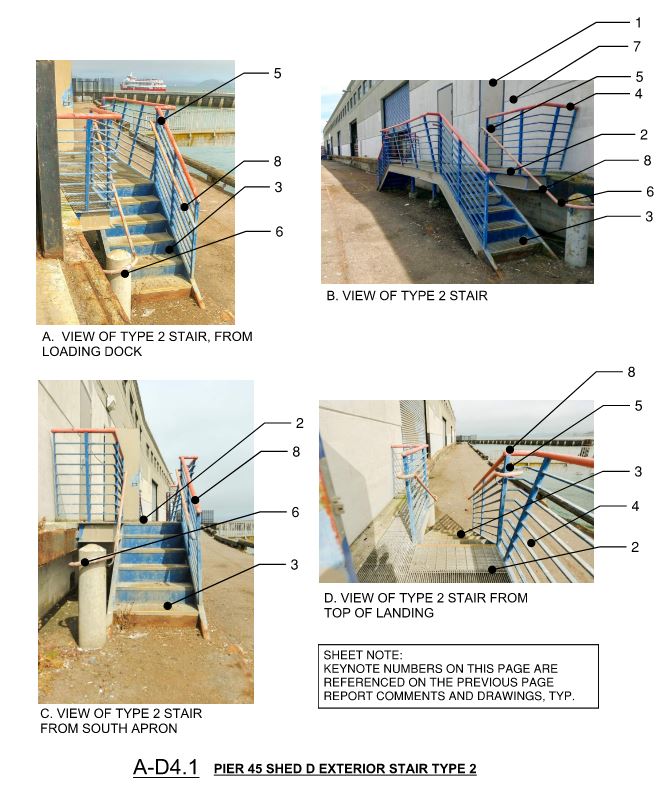 5
8
3
6

A. VIEW OF TYPE 2 STAIR, FROM LOADING DOCK

1
7
5
4
2
8
6
3

B. VIEW OF TYPE 2 STAIR

2
8
6
3

C. VIEW OF TYPE 2 STAIR FROM SOUTH APRON

8
5
3
4
2

D. VIEW OF TYPE 2 STAIR FROM TOP OF LANDING

SHEET NOTE:
KEYNOTE NUMBERS ON THIS PAGE ARE REFERENCED ON THE PREVIOUS PAGE REPORT COMMENTS AND DRAWINGS, TYP.

A-D4.1 PIER 45 SHED D EXTERIOR STAIR TYPE 2